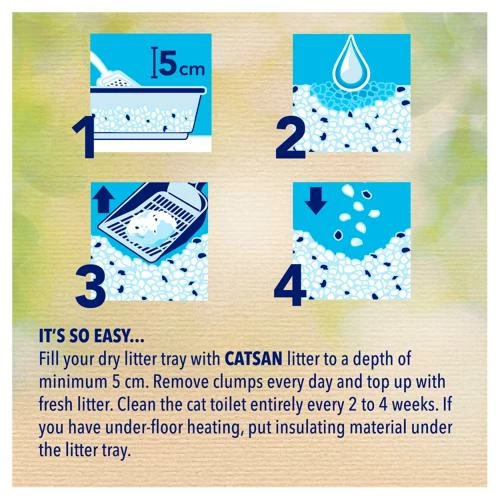 5cm

1

2

3

4

IT'S SO EASY...
Fill your dry litter tray with CATSAN litter to a depth of minimum 5 cm. Remove clumps every day and top up with fresh litter. Clean the cat toilet entirely every 2 to 4 weeks. If you have under-floor heating, put insulating material under the litter tray.